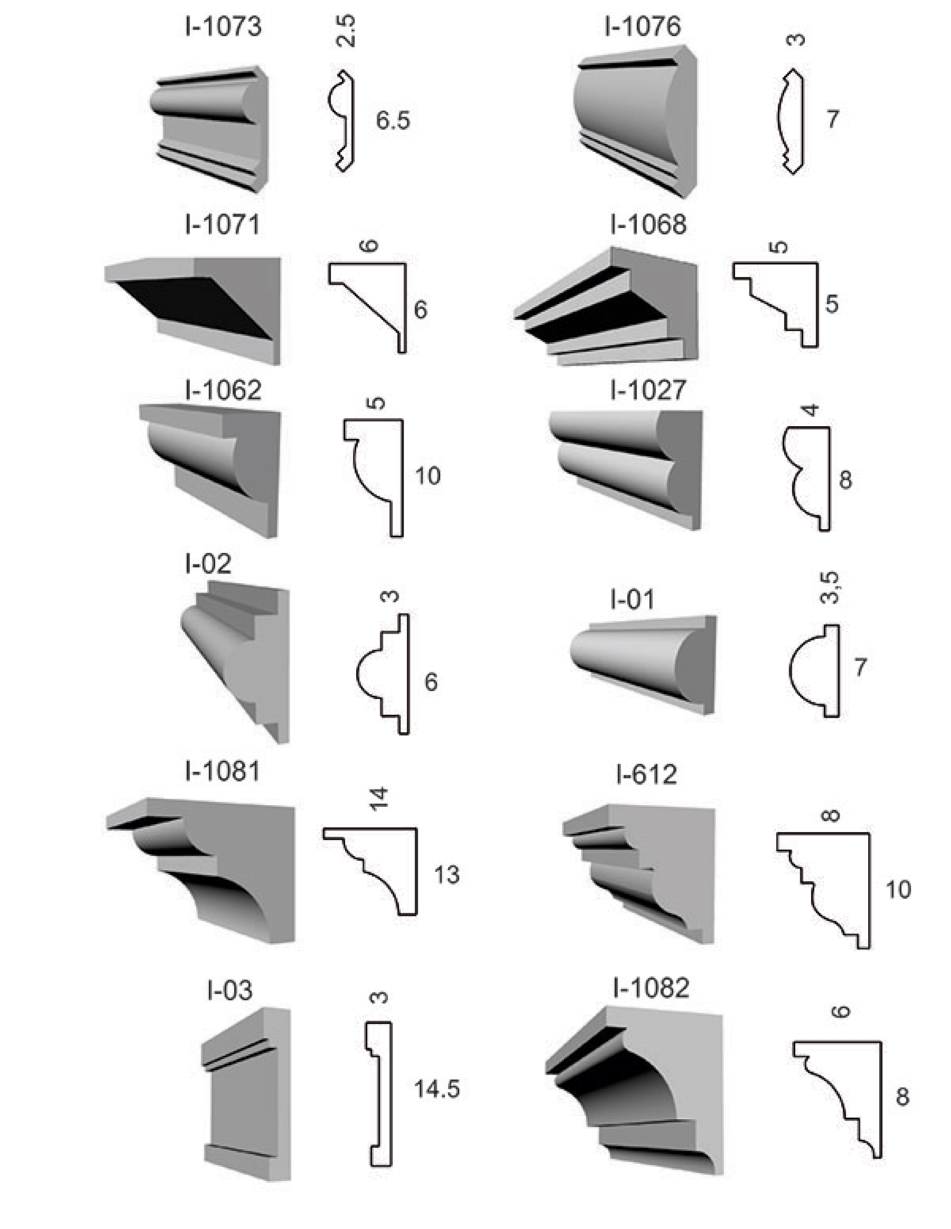 I-1073
2.5
6.5

I-1076
3
7

I-1071
6
6

I-1068
5
5

I-1062
5
10

I-1027
4
8

I-02
3
6

I-01
3,5
7

I-1081
14
13

I-612
8
10

I-03
3
14.5

I-1082
6
8