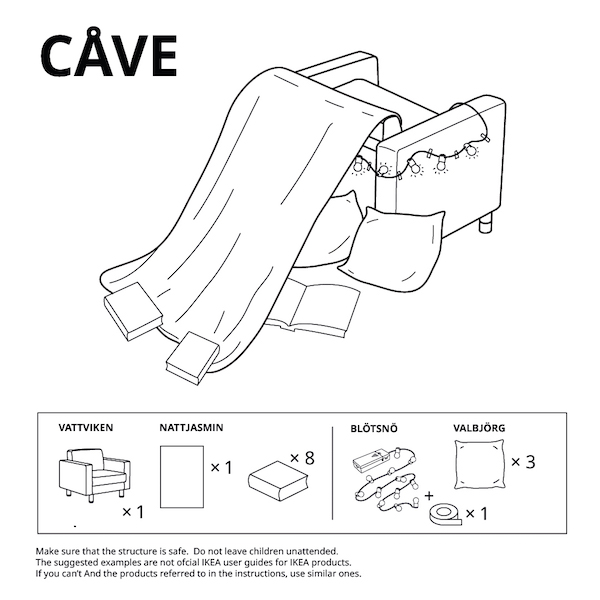 CÅVE

VATTVIKEN

× 1

NATTJASMIN

× 1

× 8

BLÖTSNÖ

+

VALBJÖRG

× 3

× 1

Make sure that the structure is safe. Do not leave children unattended.
The suggested examples are not ofcial IKEA user guides for IKEA products.
If you can't And the products referred to in the instructions, use similar ones.