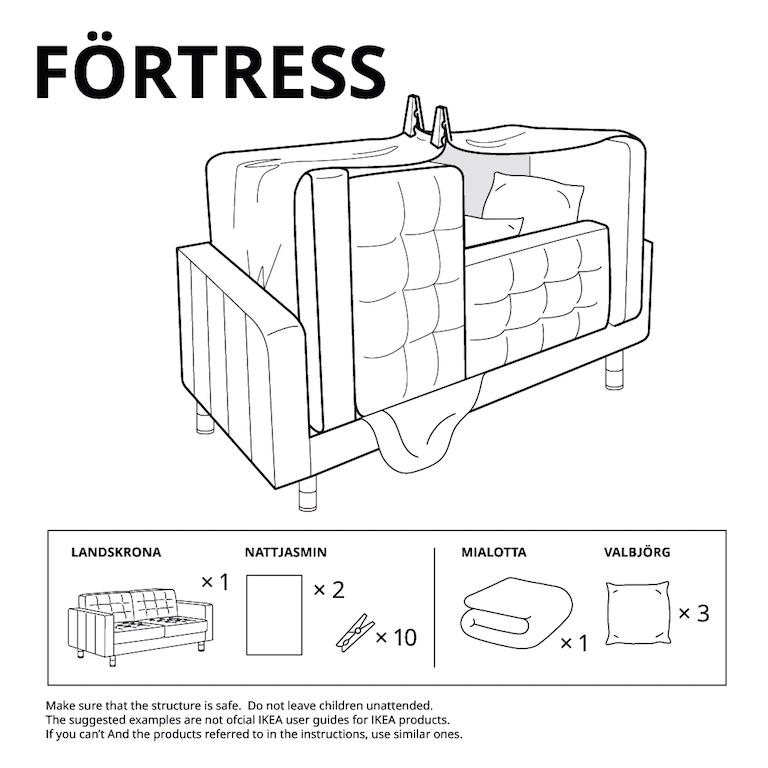 FÖRTRESS

LANDSKRONA

× 1

NATTJASMIN

× 2

× 10

MIALOTTA

× 1

VALBJÖRG

× 3

Make sure that the structure is safe. Do not leave children unattended.
The suggested examples are not ofcial IKEA user guides for IKEA products.
If you can't And the products referred to in the instructions, use similar ones.