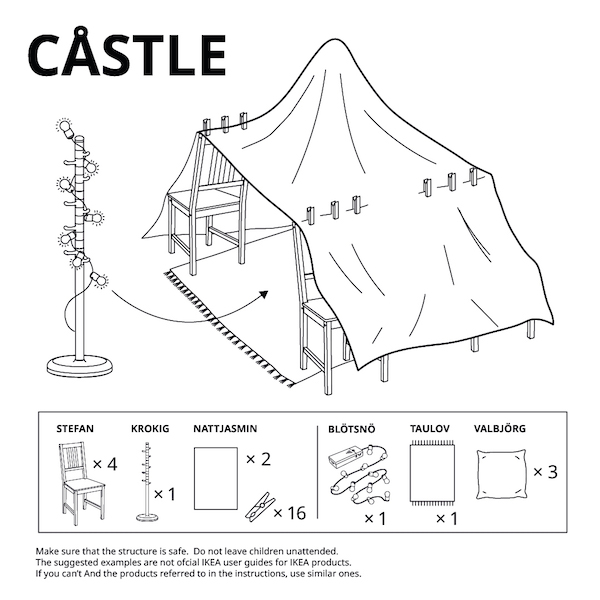 CÅSTLE

STEFAN
× 4

KROKIG
× 1

NATTJASMIN
× 2
× 16

BLÖTSNÖ
× 1

TAULOV
× 1

VALBJÖRG
× 3

Make sure that the structure is safe. Do not leave children unattended.
The suggested examples are not ofcial IKEA user guides for IKEA products.
If you can't And the products referred to in the instructions, use similar ones.